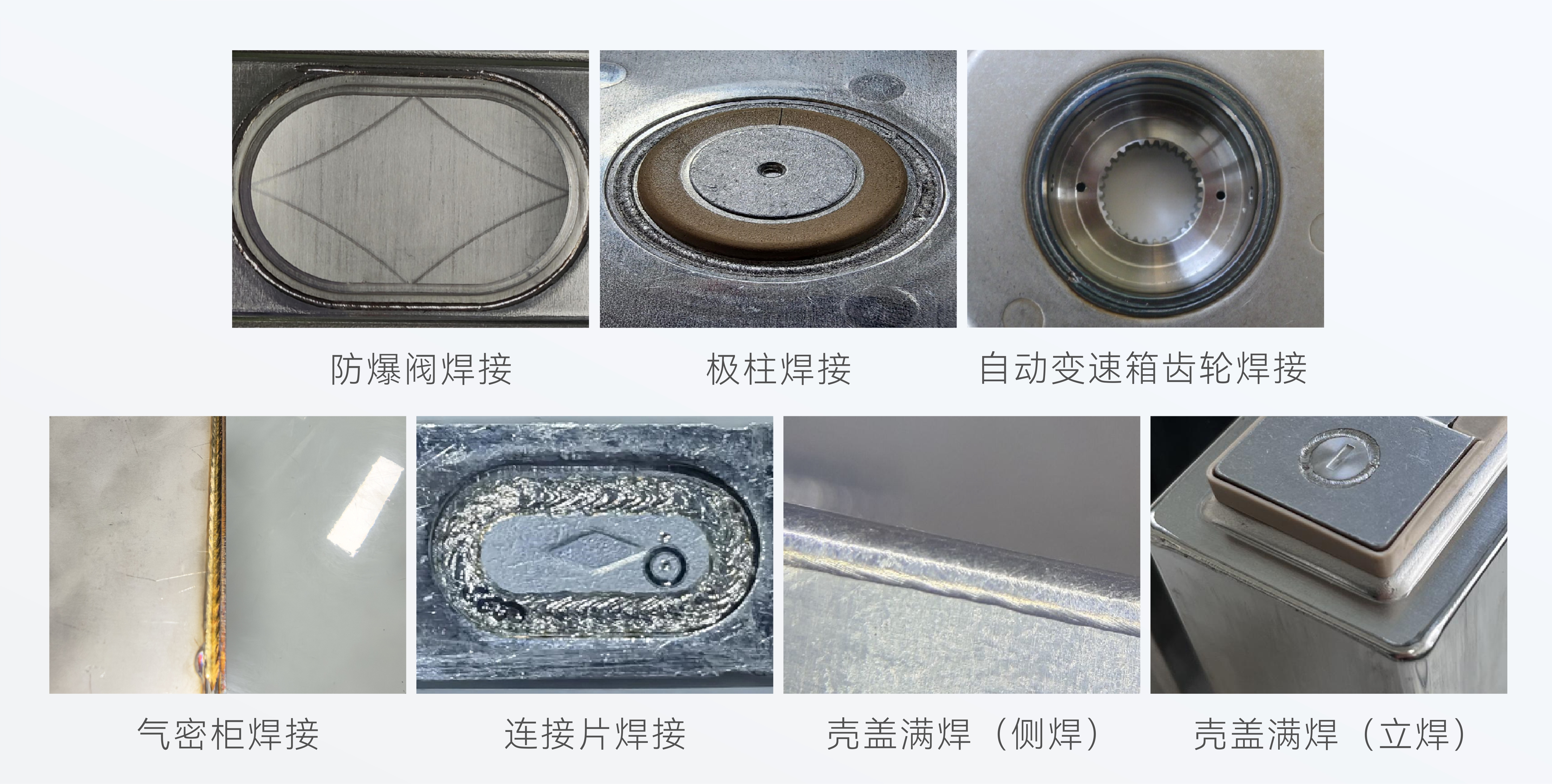 防爆阀焊接

极柱焊接

自动变速箱齿轮焊接

气密柜焊接

连接片焊接

壳盖满焊（侧焊）

壳盖满焊（立焊）